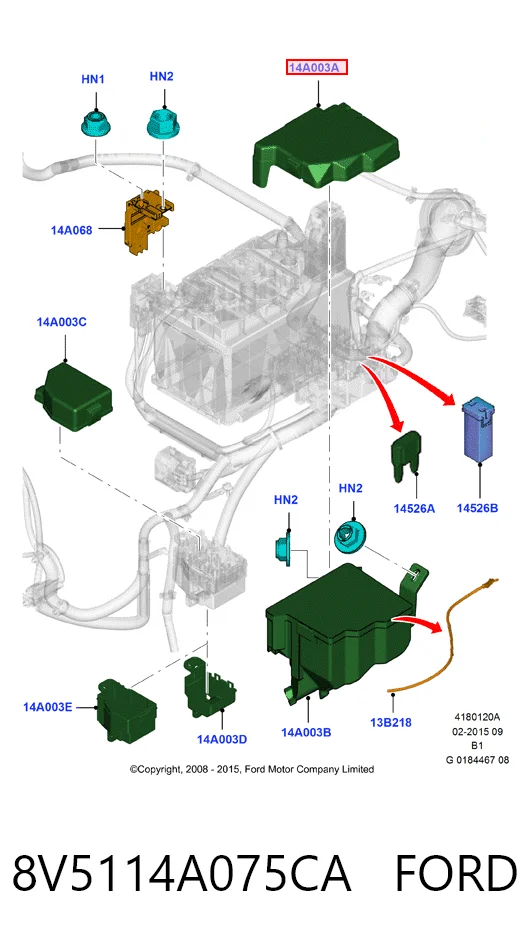 HN1
HN2
14A003A
14A068
14A003C
14526A
14526B
HN2
HN2
14A003E
14A003D
14A003B
13B218
4180120A
02-2015 09
B1
G 0184467 08
©Copyright, 2008 - 2015, Ford Motor Company Limited

8V5114A075CA FORD