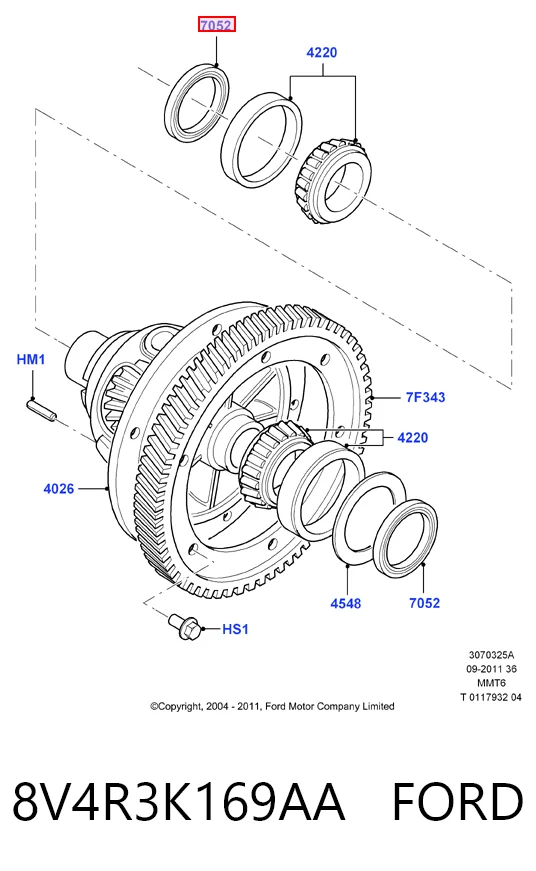 7052

4220

HM1

7F343

4220

4026

4548

7052

HS1

3070325A
09-2011 36
MMT6
T 0117932 04

©Copyright, 2004 - 2011, Ford Motor Company Limited

8V4R3K169AA FORD