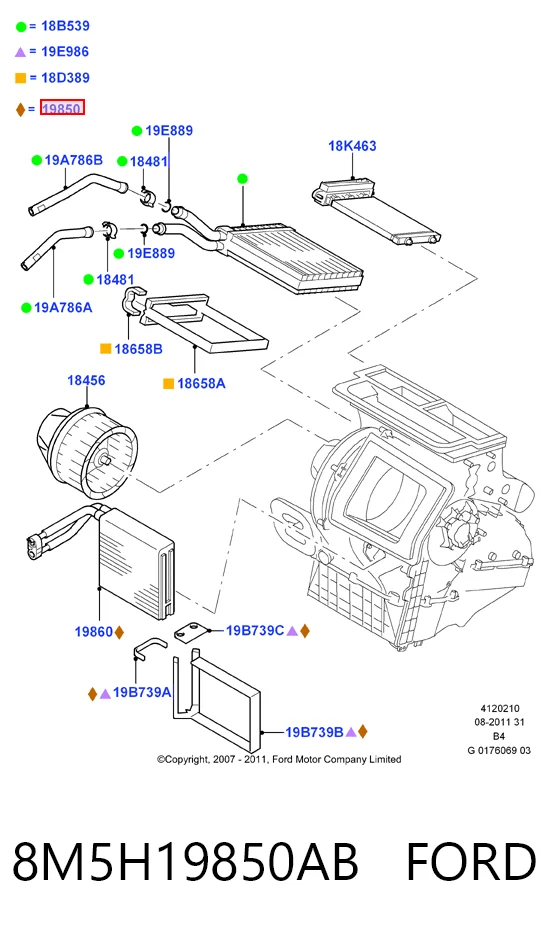 = 18B539
= 19E986
= 18D389
= 19850

19E889
18K463
19A786B
18481
19E889
18481
19A786A
18658B
18658A
18456
19860
19B739C
19B739A
19B739B

4120210
08-2011 31
B4
G 0176069 03

©Copyright, 2007 - 2011, Ford Motor Company Limited

8M5H19850AB FORD