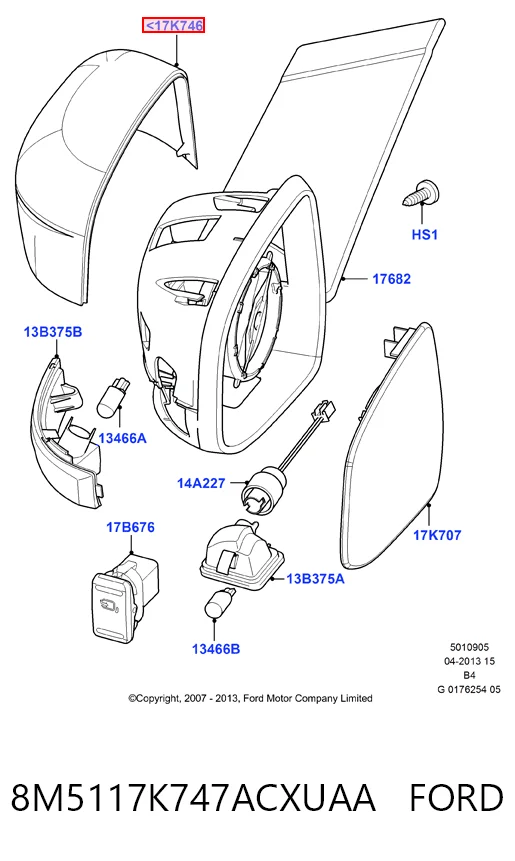 <17K746

HS1

17682

13B375B

13466A

14A227

17K707

17B676

13B375A

13466B

5010905
04-2013 15
B4
G 0176254 05

©Copyright, 2007 - 2013, Ford Motor Company Limited

8M5117K747ACXUAA FORD