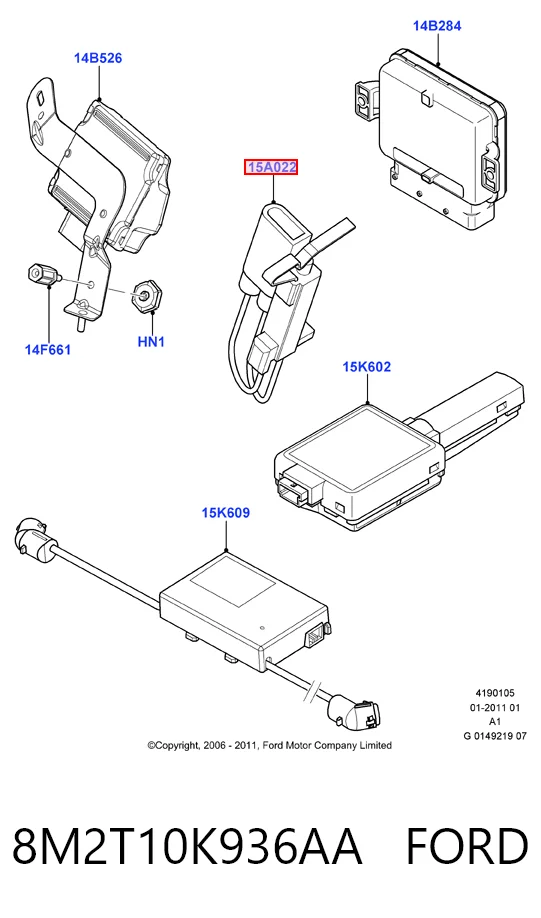 14B526

14B284

15A022

14F661

HN1

15K602

15K609

4190105
01-2011 01
A1
G 0149219 07

©Copyright, 2006 - 2011, Ford Motor Company Limited

8M2T10K936AA FORD