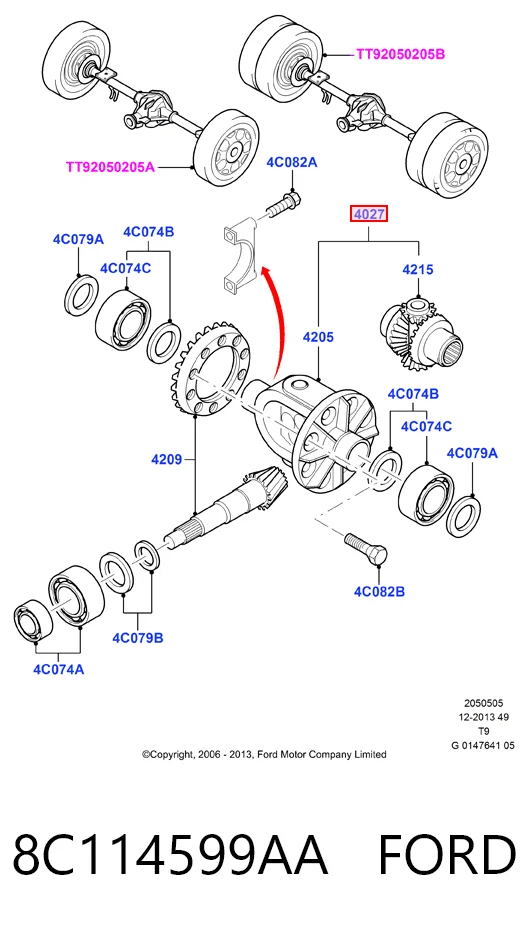 TT92050205B

TT92050205A

4C082A

4027

4C079A

4C074B

4C074C

4215

4205

4C074B

4C074C

4C079A

4209

4C082B

4C079B

4C074A

2050505
12-2013 49
T9
G 0147641 05

©Copyright, 2006 - 2013, Ford Motor Company Limited

8C114599AA FORD