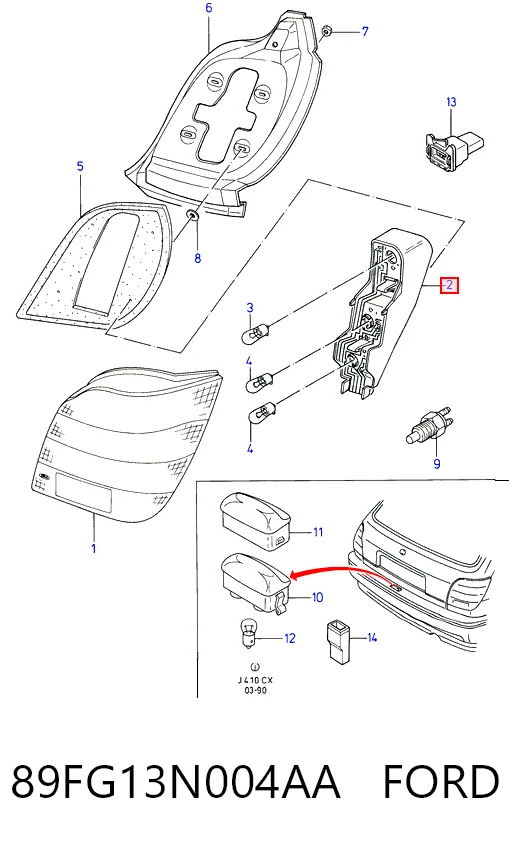 6
7
13
5
8
2
3
4
4
9
1
11
10
12
14
J 410 CX
03-90

89FG13N004AA FORD