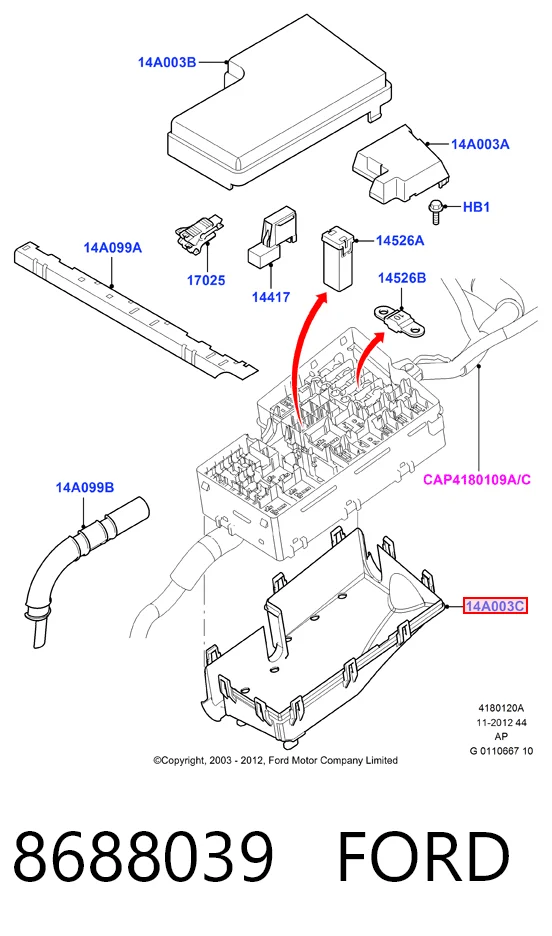 14A003B

14A003A

HB1

14A099A

17025

14417

14526A

14526B

CAP4180109A/C

14A099B

14A003C

4180120A
11-2012 44
AP
G 0110667 10

©Copyright, 2003 - 2012, Ford Motor Company Limited

8688039 FORD