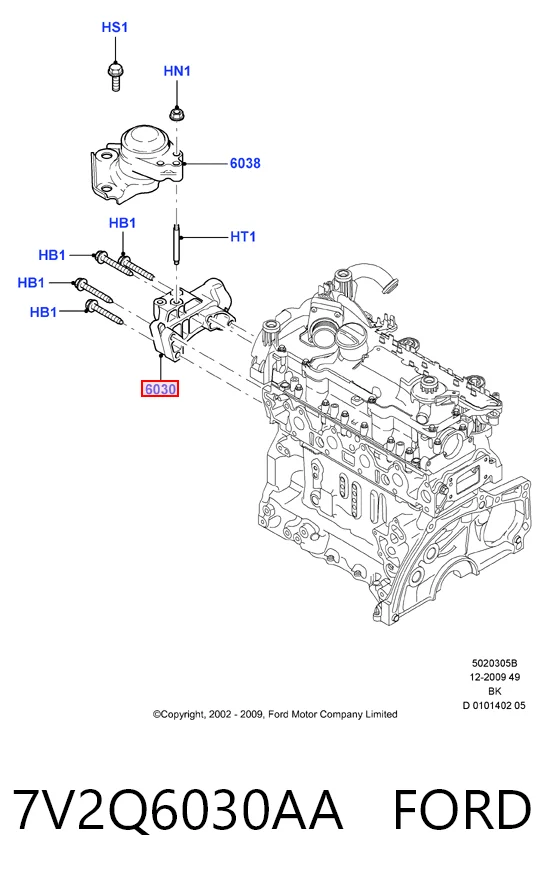 HS1

HN1

6038

HB1

HT1

HB1

HB1

HB1

6030

5020305B
12-2009 49
BK
D 0101402 05

©Copyright, 2002 - 2009, Ford Motor Company Limited

7V2Q6030AA FORD