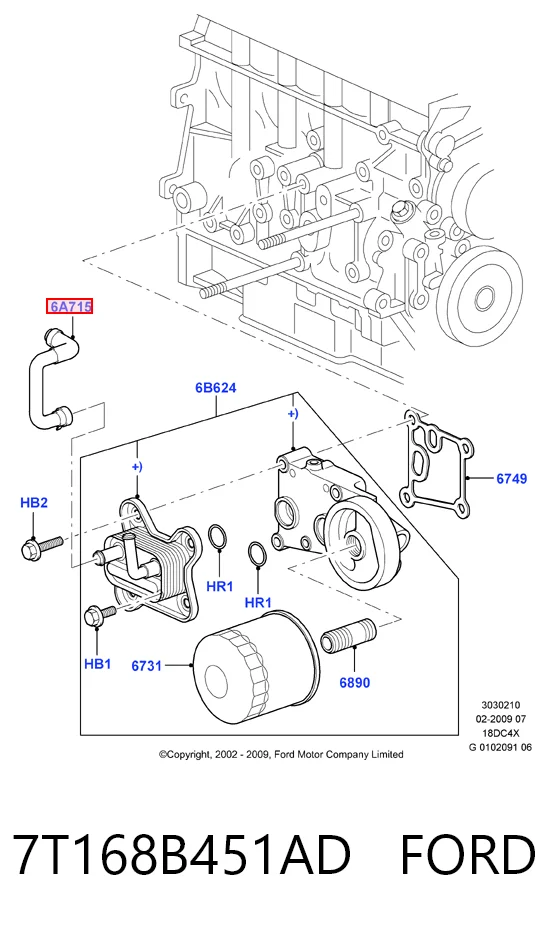 6A715

6B624

+)

+)

6749

HB2

HR1

HR1

HB1

6731

6890

3030210
02-2009 07
18DC4X
G 0102091 06

©Copyright, 2002 - 2009, Ford Motor Company Limited

7T168B451AD FORD