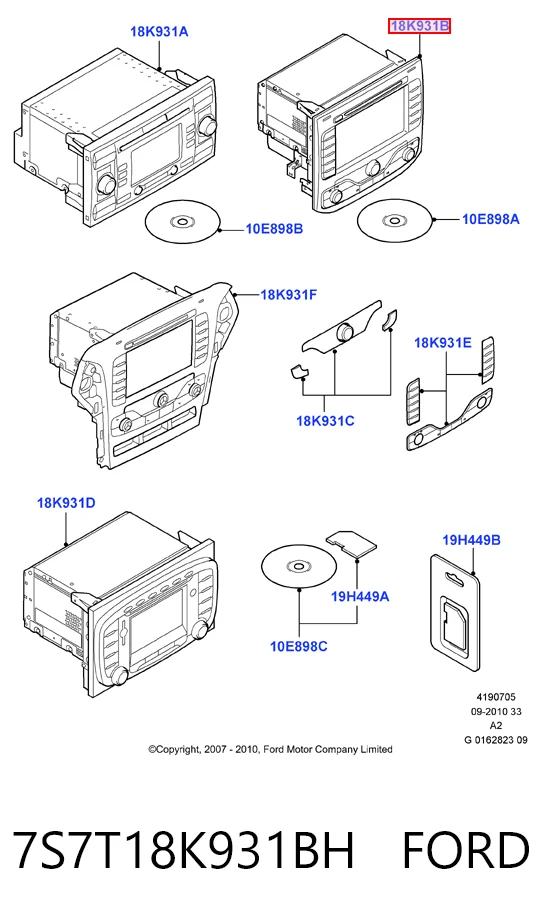 18K931A

18K931B

10E898B

10E898A

18K931F

18K931E

18K931C

18K931D

19H449B

19H449A

10E898C

4190705
09-2010 33
A2
G 0162823 09

©Copyright, 2007 - 2010, Ford Motor Company Limited

7S7T18K931BH FORD