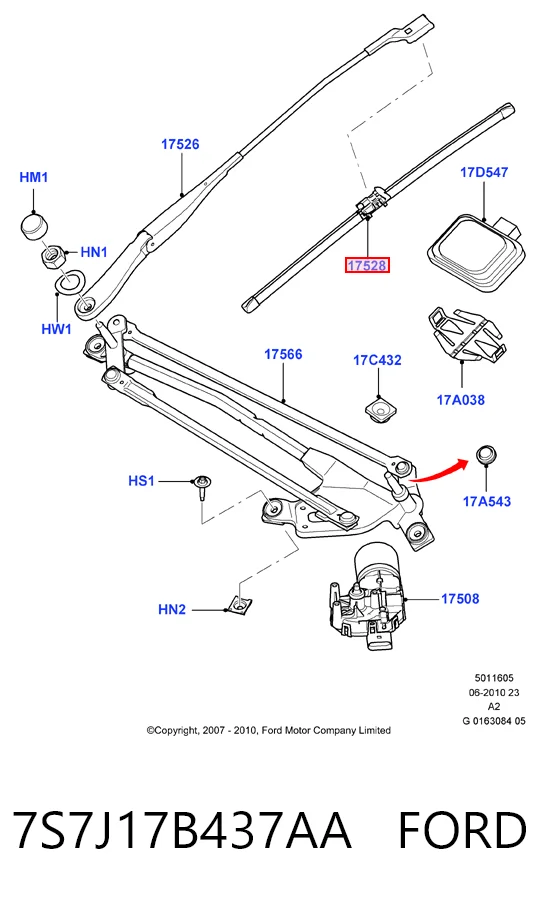 17526

HM1

HN1

HW1

17528

17D547

17566

17C432

17A038

HS1

17A543

HN2

17508

5011605
06-2010 23
A2
G 0163084 05

©Copyright, 2007 - 2010, Ford Motor Company Limited

7S7J17B437AA FORD