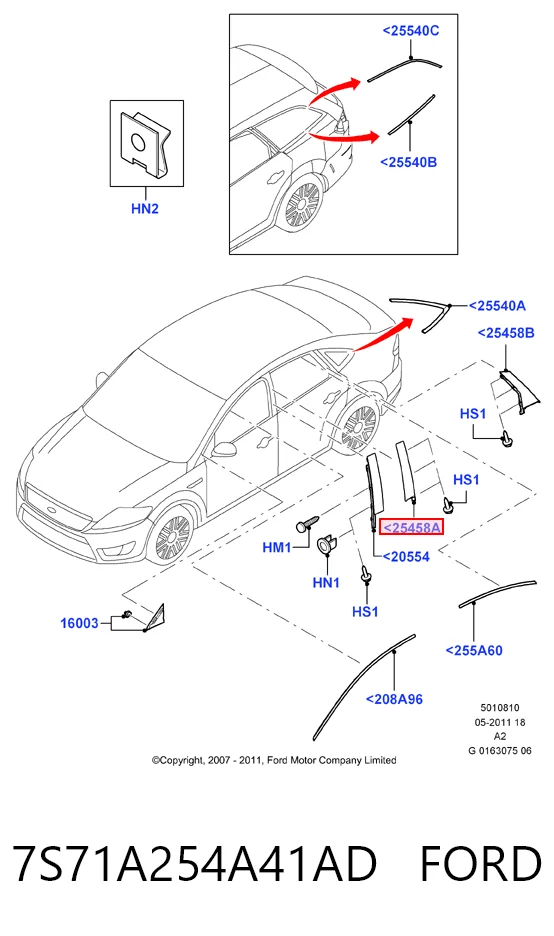 <25540C

<25540B

HN2

<25540A

<25458B

HS1

HS1

<25458A

HM1

<20554

HN1

HS1

16003

<255A60

<208A96

5010810
05-2011 18
A2
G 0163075 06

©Copyright, 2007 - 2011, Ford Motor Company Limited

7S71A254A41AD FORD