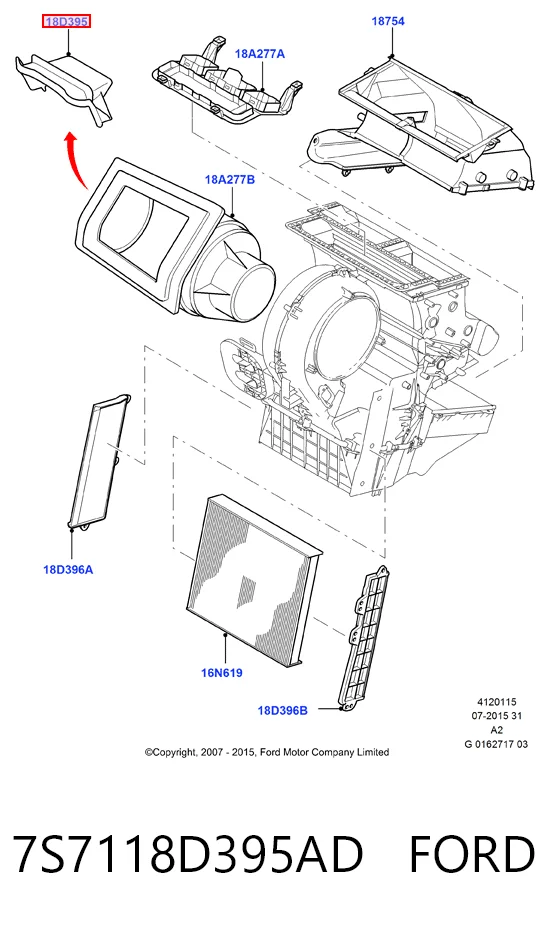 18D395

18A277A

18754

18A277B

18D396A

16N619

18D396B

4120115
07-2015 31
A2
G 0162717 03

©Copyright, 2007 - 2015, Ford Motor Company Limited

7S7118D395AD FORD