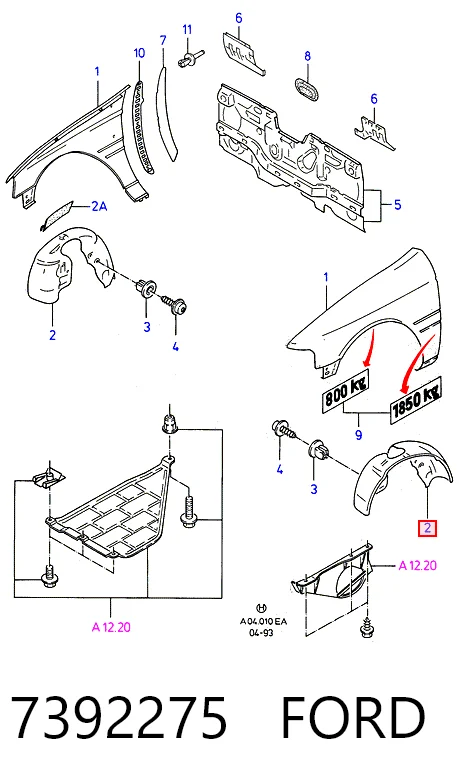 1
10
7
11
6
8
6
5
2A
2
3
4
1
800 kg
1850 kg
9
4
3
2
A 12.20
A 12.20
H
A04.010 EA
04-93
7392275 FORD