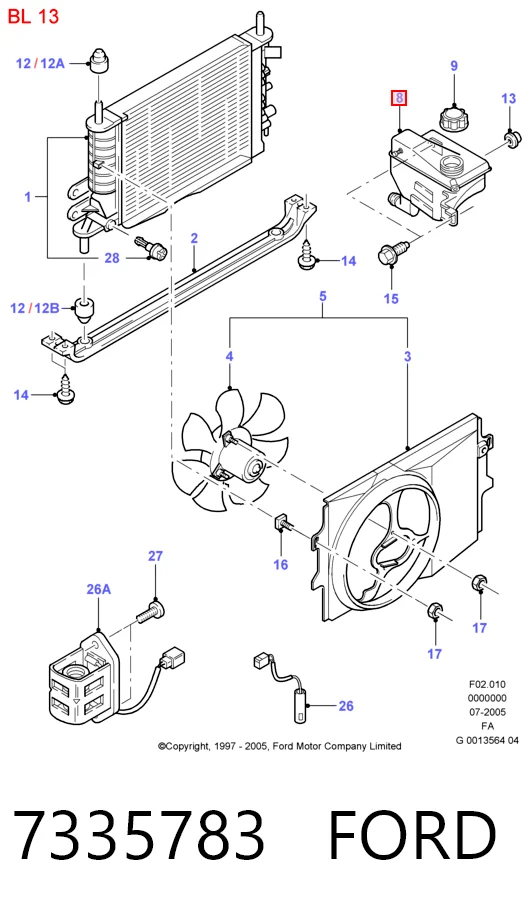 BL 13

12 / 12A

9

8

13

1

2

28

14

15

12 / 12B

5

4

3

14

16

27

26A

17

17

26

F02.010
0000000
07-2005
FA
G 0013564 04

©Copyright, 1997 - 2005, Ford Motor Company Limited

7335783 FORD