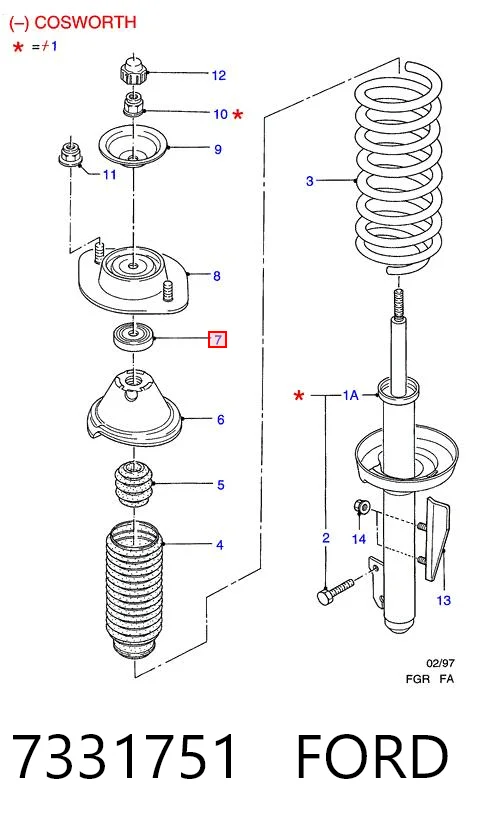 (–) COSWORTH
* =≠1

12
10 *
9
11
8
7
6
5
4
3
* 1A
2
14
13

02/97
FGR FA

7331751 FORD