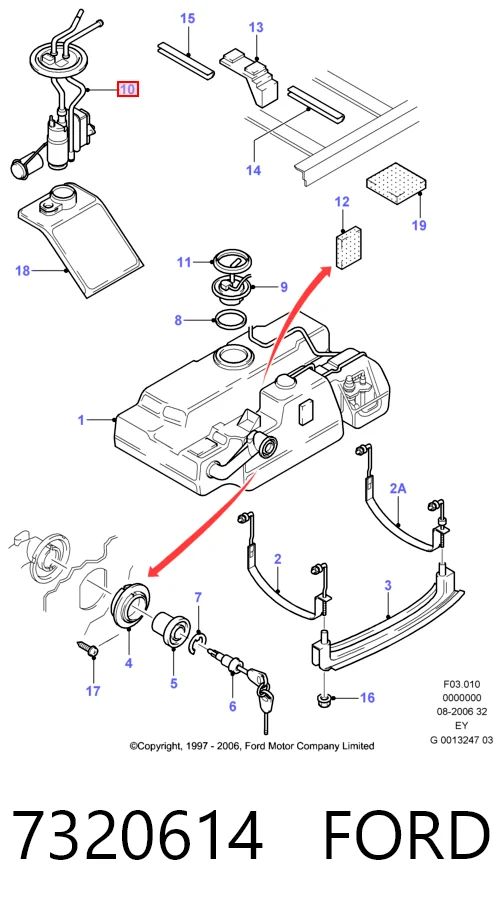 15
13
10
14
19
12
18
11
9
8
1
2A
2
3
7
4
5
6
17
16

F03.010
0000000
08-2006 32
EY
G 0013247 03

©Copyright, 1997 - 2006, Ford Motor Company Limited

7320614 FORD