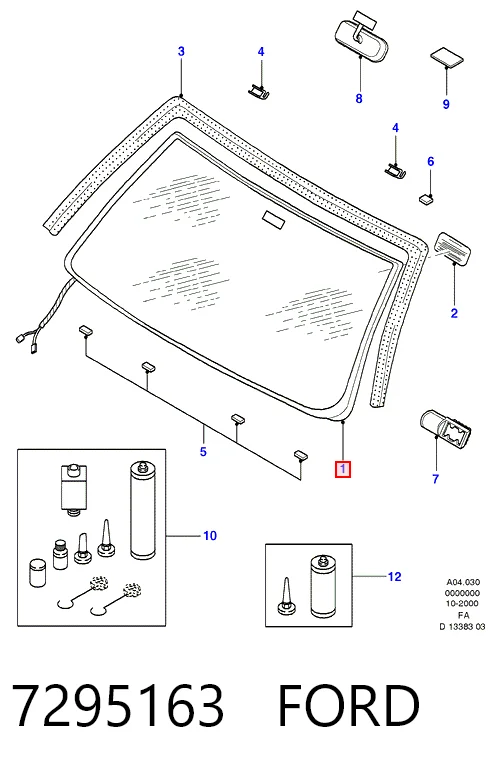 3
4
8
9
4
6
2
5
1
7
10
12
A04.030
0000000
10-2000
FA
D 13383 03
7295163 FORD