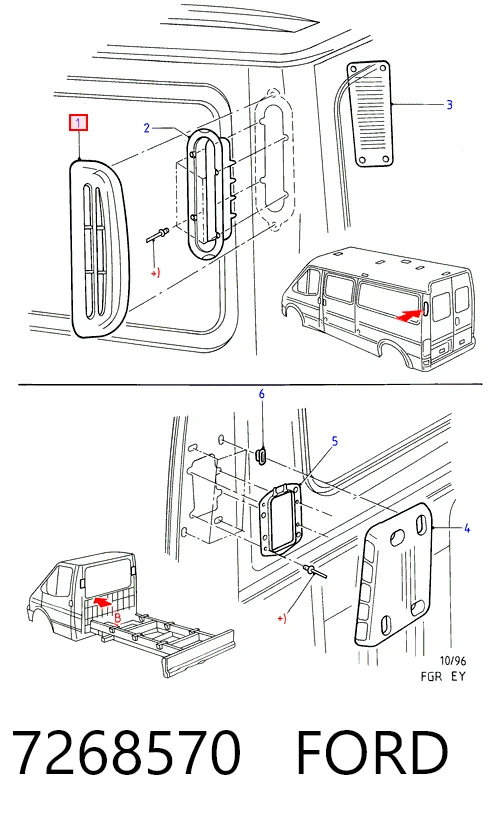 1
2
3
+)
6
5
4
B
+)
10/96
FGR EY
7268570 FORD