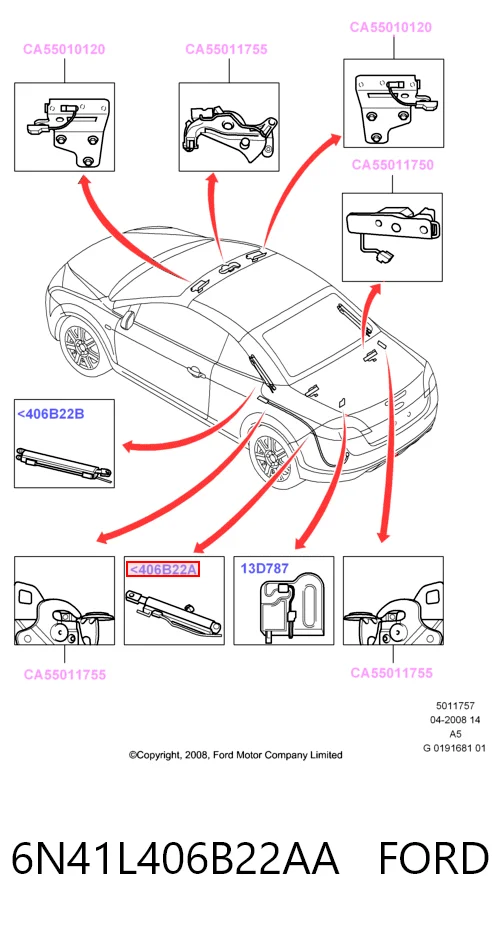 CA55010120

CA55011755

CA55010120

CA55011750

<406B22B

<406B22A

13D787

CA55011755

CA55011755

5011757
04-2008 14
A5
G 0191681 01

©Copyright, 2008, Ford Motor Company Limited

6N41L406B22AA FORD