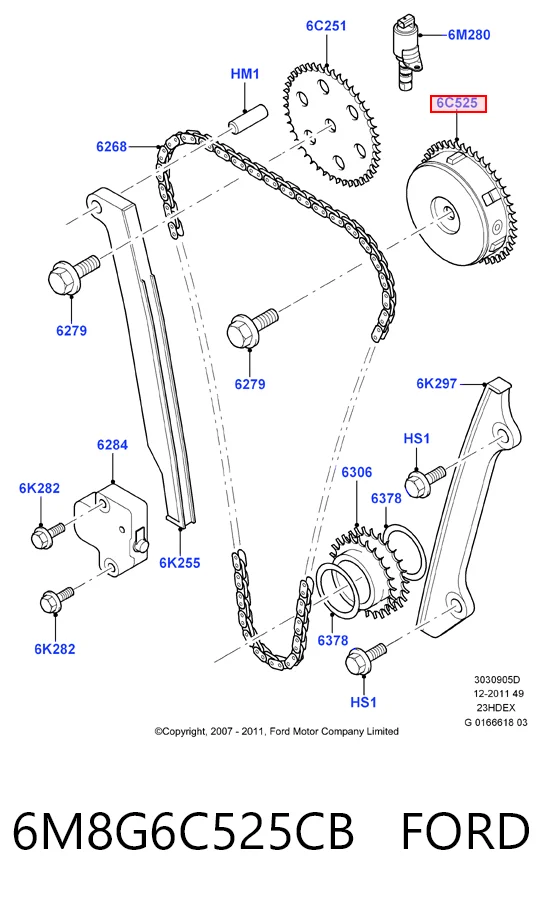 6C251
6M280
HM1
6C525
6268
6279
6279
6K297
6284
HS1
6K282
6306
6378
6K255
6K282
6378
HS1
3030905D
12-2011 49
23HDEX
G 0166618 03
©Copyright, 2007 - 2011, Ford Motor Company Limited

6M8G6C525CB FORD