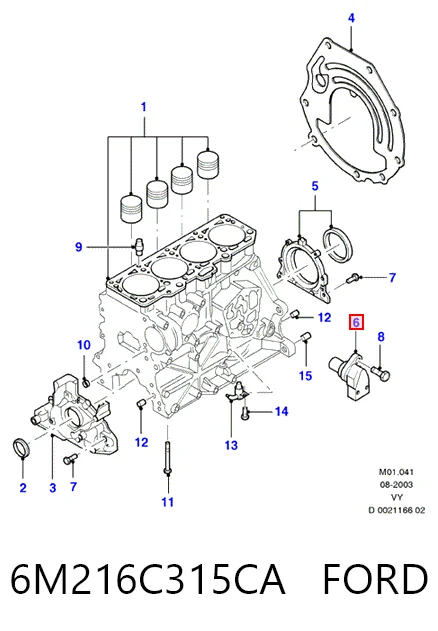 4
1
5
9
7
12
6
8
10
15
14
12
13
2
3
7
11
M01.041
08-2003
VY
D 0021166 02

6M216C315CA FORD