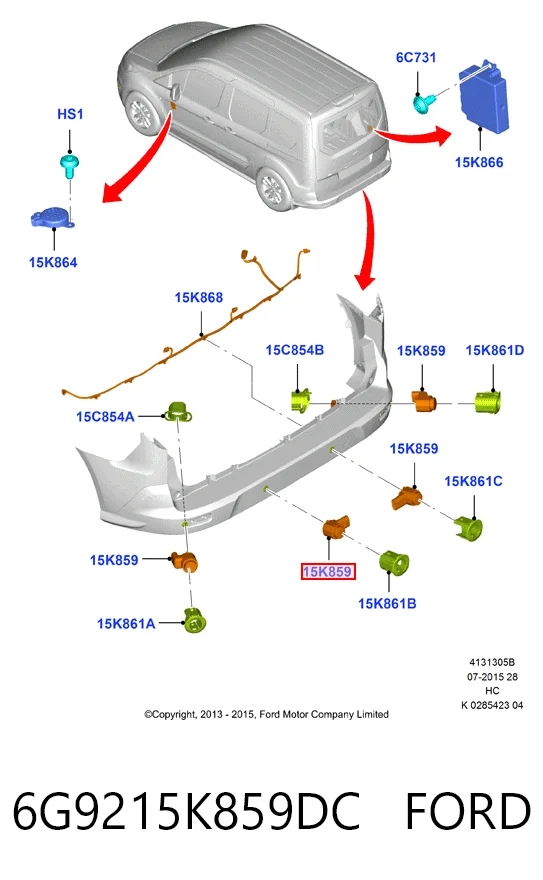 6C731

HS1

15K866

15K864

15K868

15C854B

15K859

15K861D

15C854A

15K859

15K861C

15K859

15K859

15K861B

15K861A

4131305B
07-2015 28
HC
K 0285423 04

©Copyright, 2013 - 2015, Ford Motor Company Limited

6G9215K859DC FORD