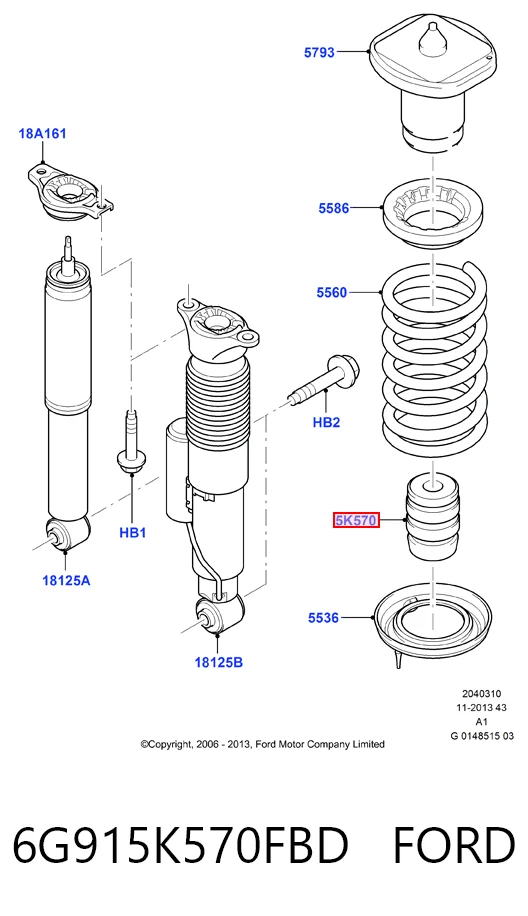 5793

18A161

5586

5560

HB2

HB1

5K570

18125A

5536

18125B

2040310
11-2013 43
A1
G 0148515 03

©Copyright, 2006 - 2013, Ford Motor Company Limited

6G915K570FBD FORD