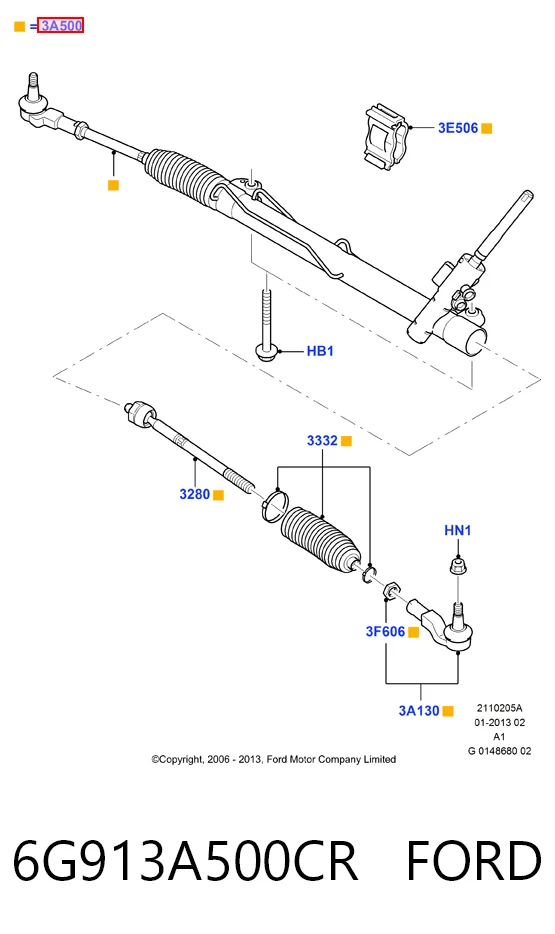 = 3A500

3E506

HB1

3332

3280

HN1

3F606

3A130

2110205A
01-2013 02
A1
G 0148680 02

©Copyright, 2006 - 2013, Ford Motor Company Limited

6G913A500CR FORD