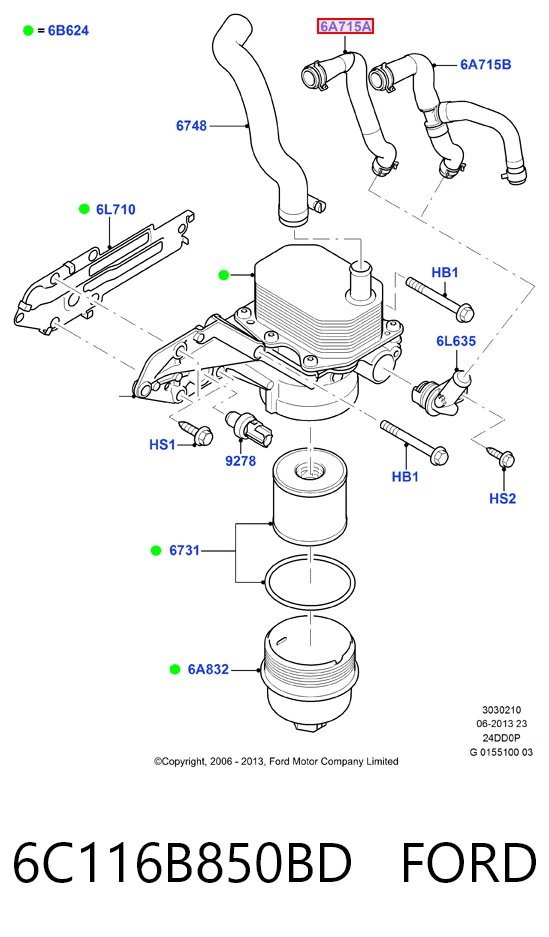 = 6B624

6A715A

6A715B

6748

6L710

HB1

6L635

HS1

9278

HB1

HS2

6731

6A832

3030210
06-2013 23
24DD0P
G 0155100 03

©Copyright, 2006 - 2013, Ford Motor Company Limited

6C116B850BD FORD