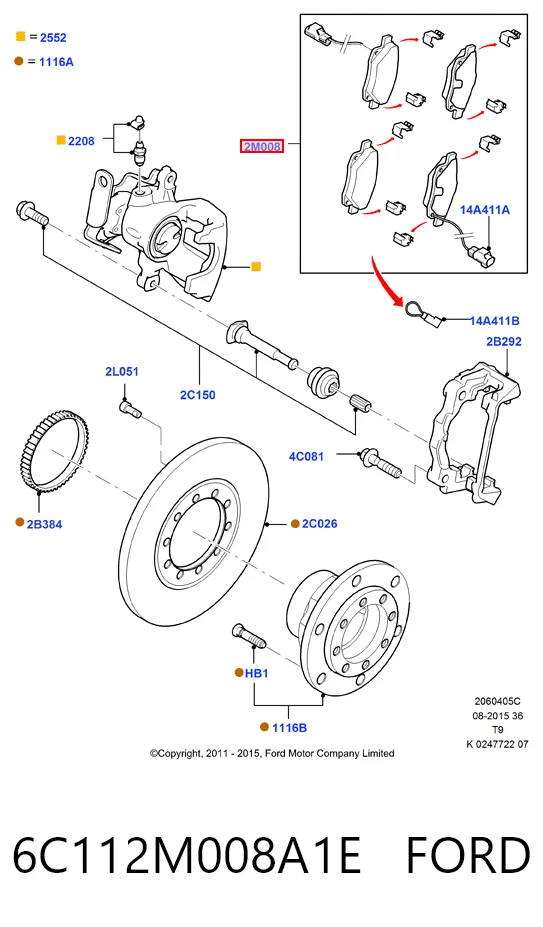 = 2552
= 1116A
2208
2M008
14A411A
14A411B
2B292
2L051
2C150
4C081
2B384
2C026
HB1
1116B
2060405C
08-2015 36
T9
K 0247722 07
©Copyright, 2011 - 2015, Ford Motor Company Limited

6C112M008A1E FORD