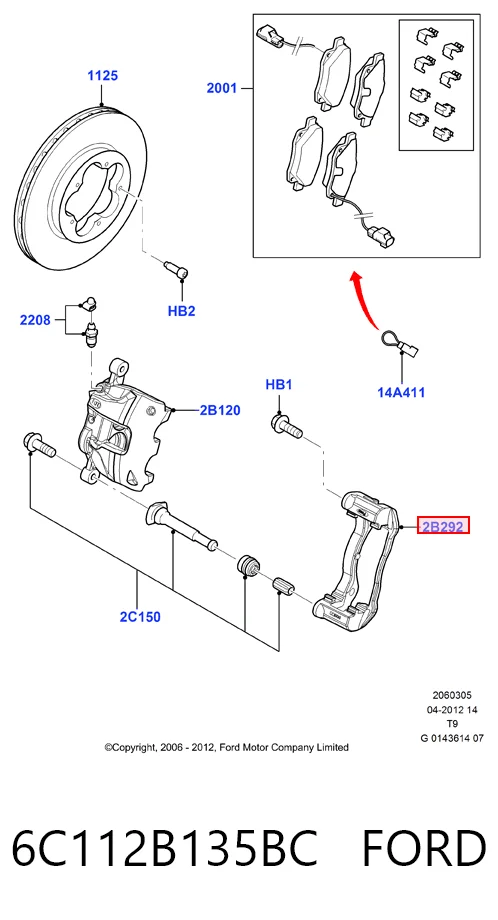 1125

2001

HB2

2208

14A411

HB1

2B120

2B292

2C150

2060305
04-2012 14
T9
G 0143614 07

©Copyright, 2006 - 2012, Ford Motor Company Limited

6C112B135BC FORD