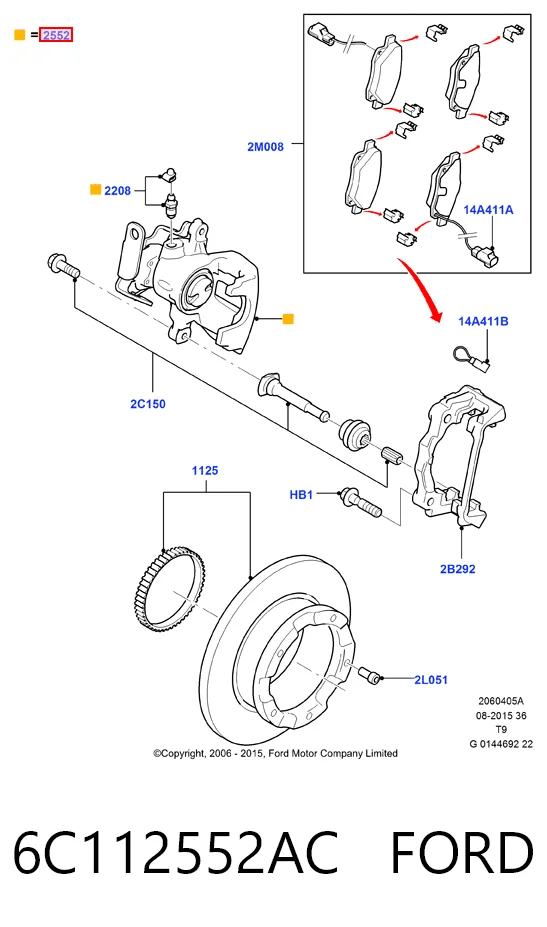 = 2552

2M008

2208

14A411A

14A411B

2C150

1125

HB1

2B292

2L051

2060405A
08-2015 36
T9
G 0144692 22

©Copyright, 2006 - 2015, Ford Motor Company Limited

6C112552AC FORD