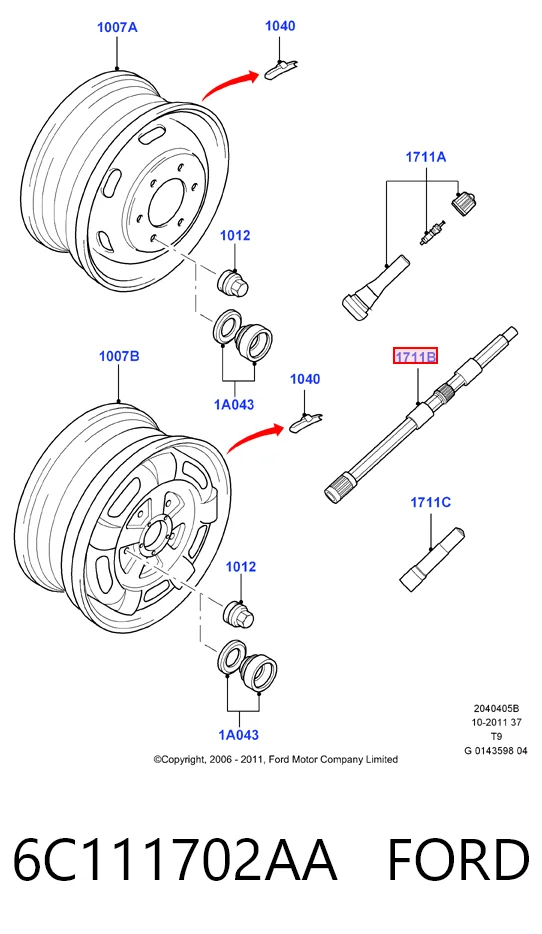 1007A

1040

1711A

1012

1A043

1007B

1040

1711B

1711C

1012

1A043

2040405B
10-2011 37
T9
G 0143598 04

©Copyright, 2006 - 2011, Ford Motor Company Limited

6C111702AA FORD