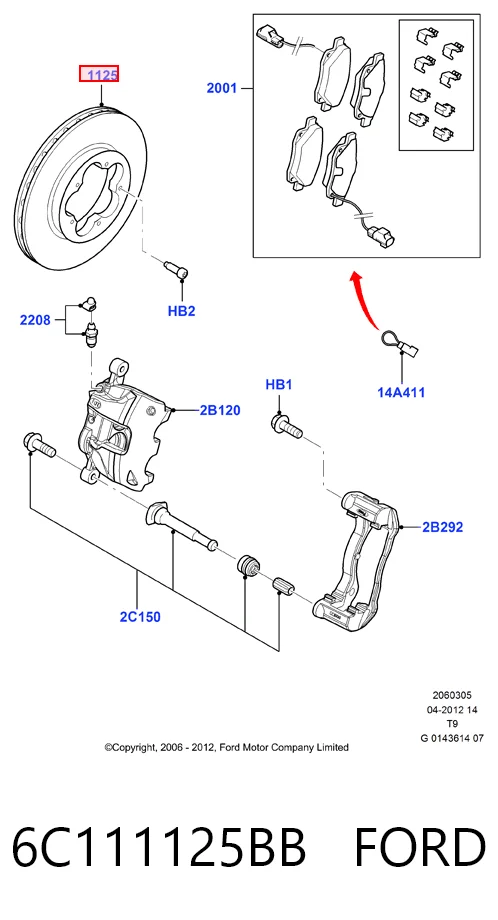 1125

2001

HB2

2208

14A411

HB1

2B120

2B292

2C150

2060305
04-2012 14
T9
G 0143614 07

©Copyright, 2006 - 2012, Ford Motor Company Limited

6C111125BB FORD