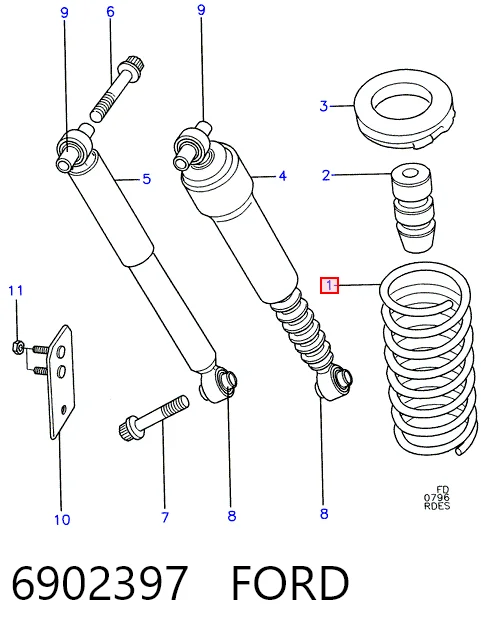 9
6
9
3
5
4
2
1
11
10
7
8
8
FD
0796
RDES

6902397 FORD