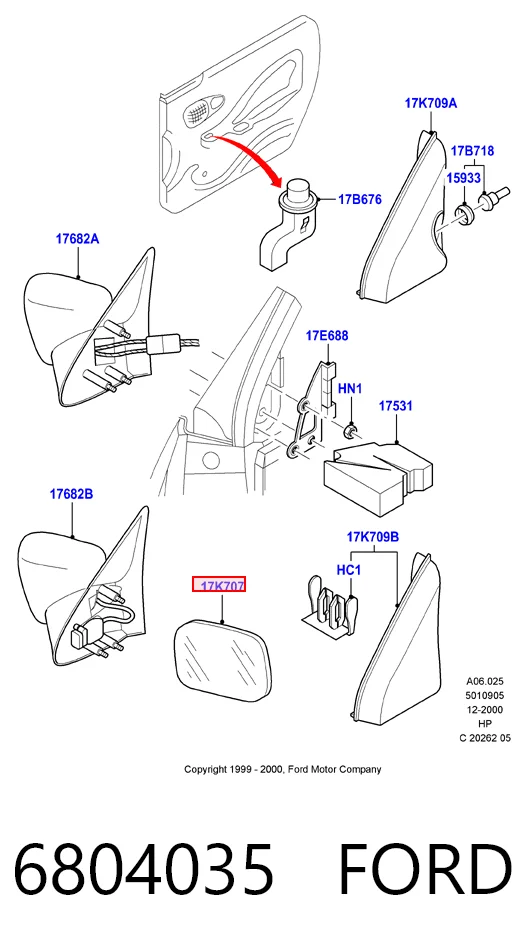 17K709A

17B718

15933

17B676

17682A

17E688

HN1

17531

17682B

17K709B

HC1

17K707

A06.025
5010905
12-2000
HP
C 20262 05

Copyright 1999 - 2000, Ford Motor Company

6804035 FORD