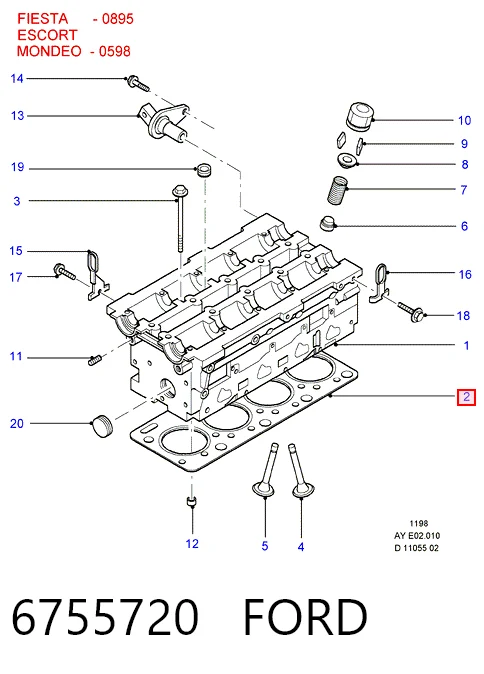 FIESTA - 0895
ESCORT
MONDEO - 0598

14
13
19
3
15
17
11
20
10
9
8
7
6
16
18
1
2
12
5
4

1198
AY E02.010
D 11055 02

6755720 FORD