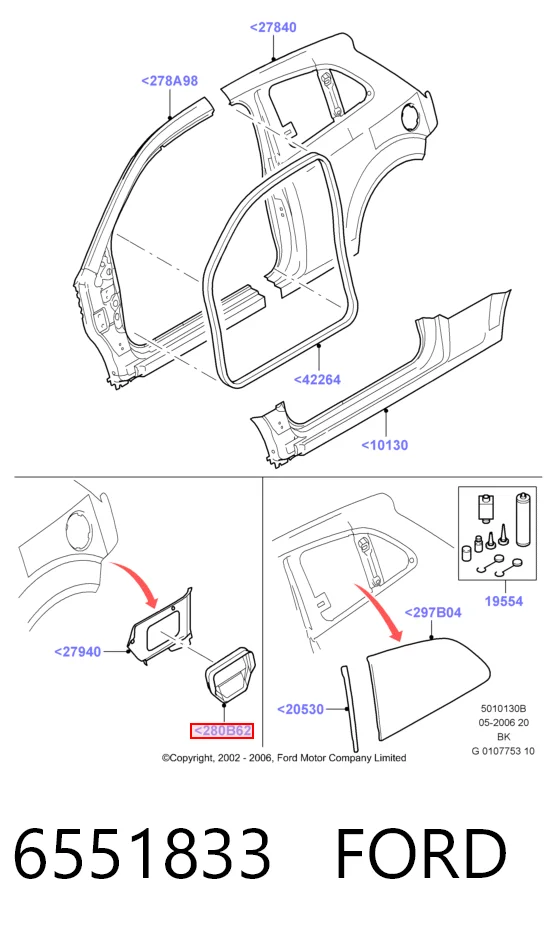 <27840

<278A98

<42264

<10130

<27940

<280B62

19554

<297B04

<20530

5010130B
05-2006 20
BK
G 0107753 10

©Copyright, 2002 - 2006, Ford Motor Company Limited

6551833 FORD