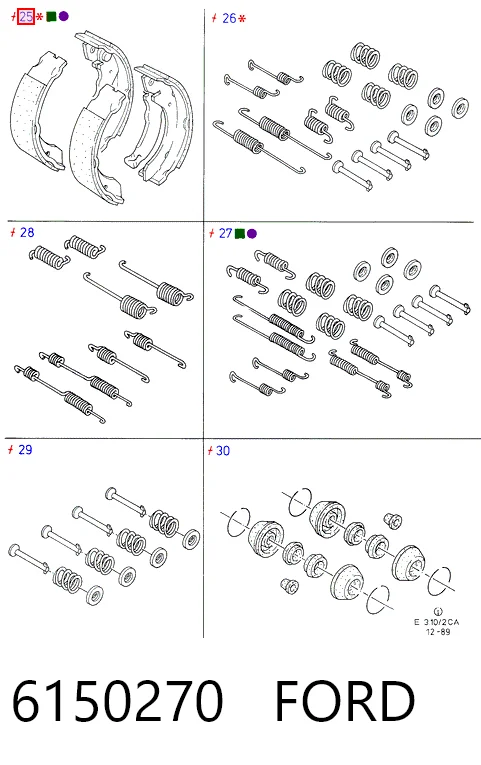 25 *

26 *

28

27

29

30

E 310/2CA
12-89

6150270 FORD