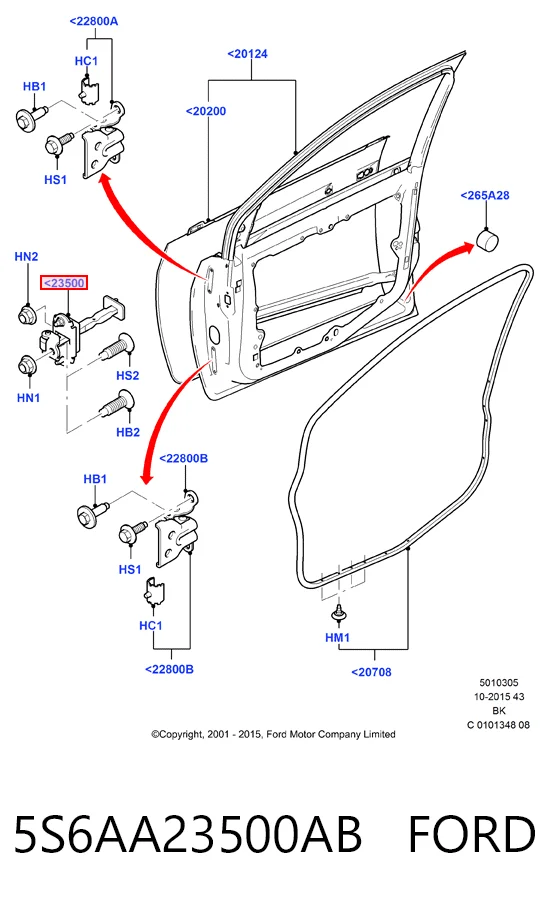 <22800A
HC1
HB1
HS1
<20124
<20200
<265A28
HN2
<23500
HS2
HN1
HB2
<22800B
HB1
HS1
HC1
<22800B
HM1
<20708
5010305
10-2015 43
BK
C 0101348 08
©Copyright, 2001 - 2015, Ford Motor Company Limited

5S6AA23500AB FORD