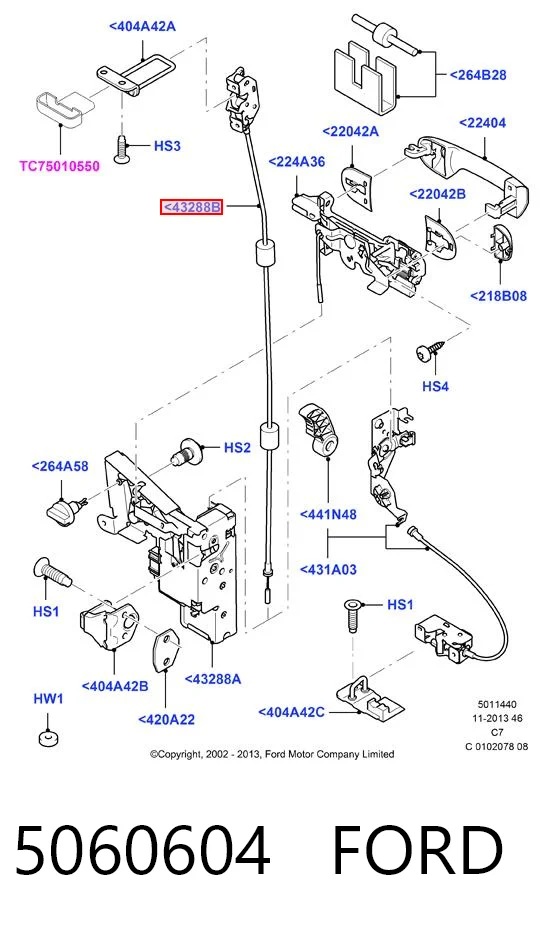 <404A42A

<264B28

HS3

TC75010550

<22042A

<22404

<224A36

<43288B

<22042B

<218B08

HS4

HS2

<264A58

<441N48

<431A03

HS1

HS1

<404A42B

<43288A

<420A22

HW1

<404A42C

5011440
11-2013 46
C7
C 0102078 08

©Copyright, 2002 - 2013, Ford Motor Company Limited

5060604 FORD