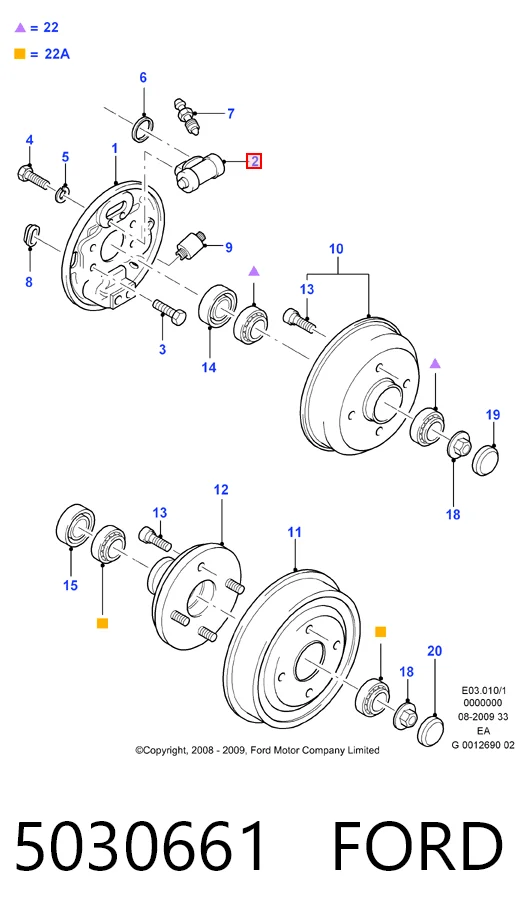 ▲ = 22
■ = 22A

6
7
4
5
1
2
9
8
10
13
3
14
19
18

12
13
11
15
20
18

E03.010/1
0000000
08-2009 33
EA
G 0012690 02

©Copyright, 2008 - 2009, Ford Motor Company Limited

5030661 FORD