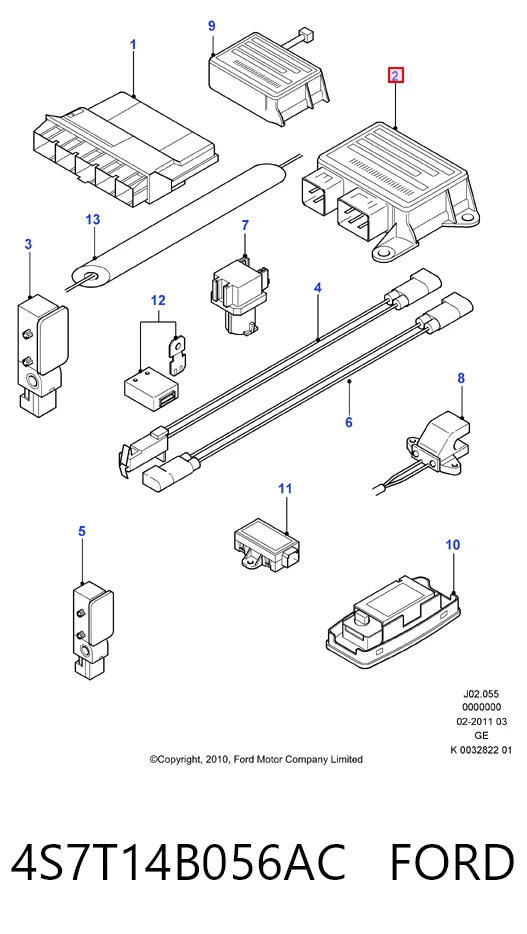 1
9
2
13
7
3
12
4
6
8
11
5
10

J02.055
0000000
02-2011 03
GE
K 0032822 01

©Copyright, 2010, Ford Motor Company Limited

4S7T14B056AC FORD