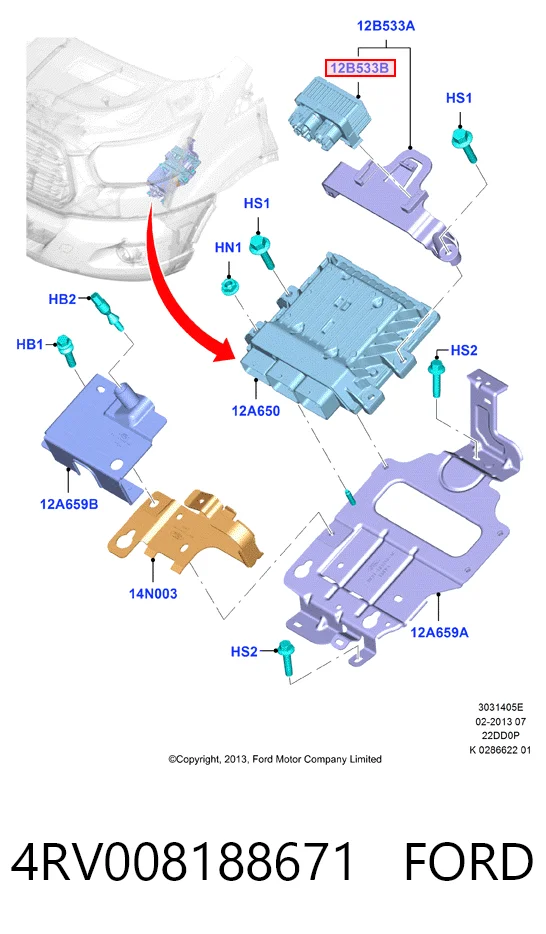 12B533A
12B533B
HS1
HS1
HN1
HB2
HB1
HS2
12A650
12A659B
14N003
12A659A
HS2

3031405E
02-2013 07
22DD0P
K 0286622 01

©Copyright, 2013, Ford Motor Company Limited

4RV008188671 FORD