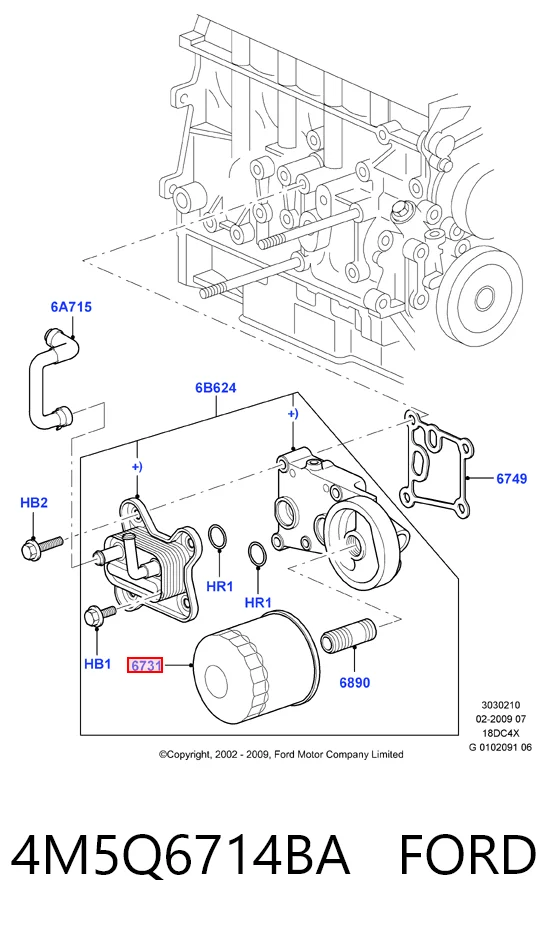 6A715

6B624

+)

+)

6749

HB2

HR1

HR1

HB1

6731

6890

3030210
02-2009 07
18DC4X
G 0102091 06

©Copyright, 2002 - 2009, Ford Motor Company Limited

4M5Q6714BA FORD