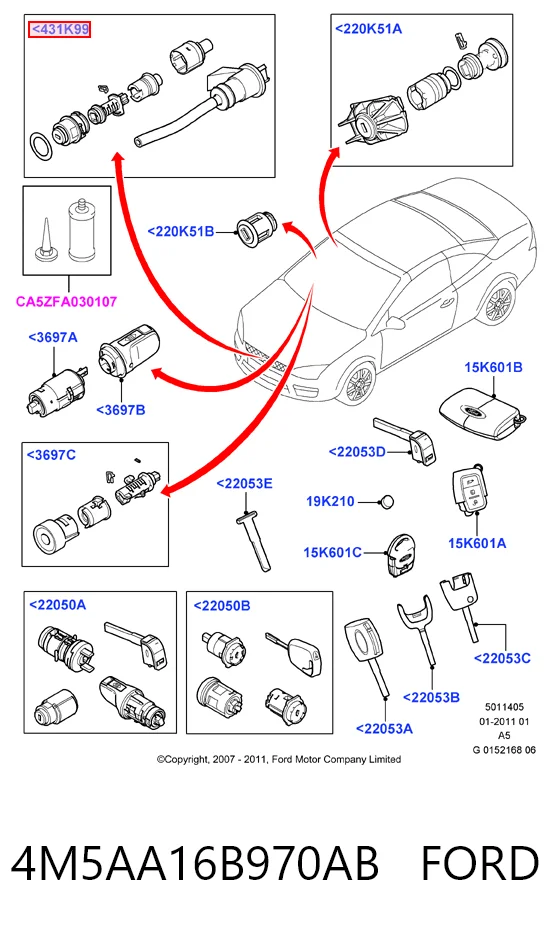 <431K99

<220K51A

<220K51B

CA5ZFA030107

<3697A

<3697B

15K601B

<22053D

<3697C

<22053E

19K210

15K601C

15K601A

<22050A

<22050B

<22053C

<22053B

<22053A

5011405
01-2011 01
A5
G 0152168 06

©Copyright, 2007 - 2011, Ford Motor Company Limited

4M5AA16B970AB FORD