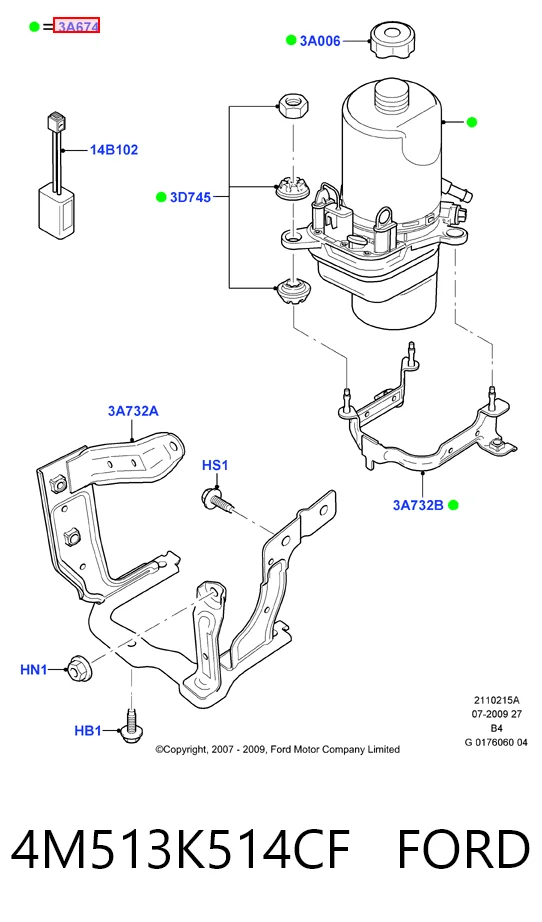 = 3A674

3A006

14B102

3D745

3A732A

HS1

3A732B

HN1

HB1

2110215A
07-2009 27
B4
G 0176060 04

©Copyright, 2007 - 2009, Ford Motor Company Limited

4M513K514CF FORD