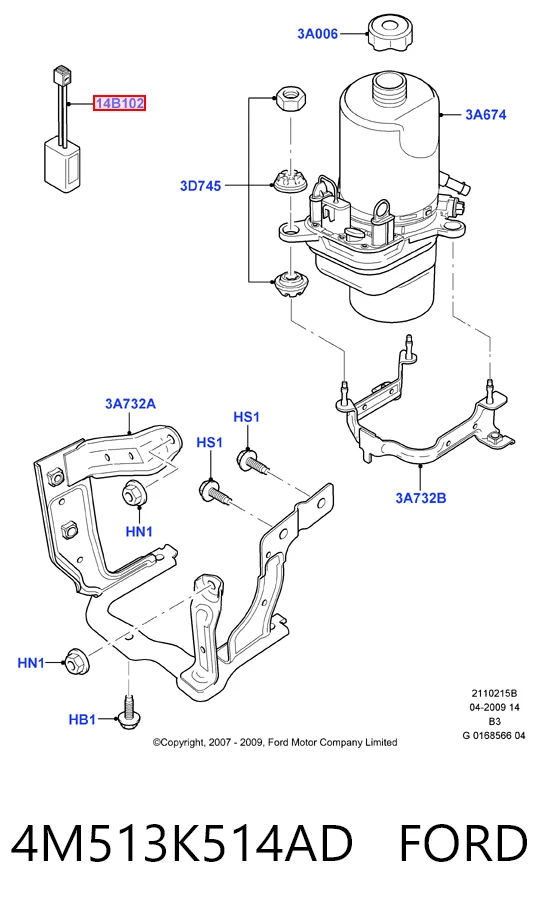 3A006

14B102

3A674

3D745

3A732A

HS1

HS1

HN1

3A732B

HN1

HB1

2110215B
04-2009 14
B3
G 0168566 04

©Copyright, 2007 - 2009, Ford Motor Company Limited

4M513K514AD FORD