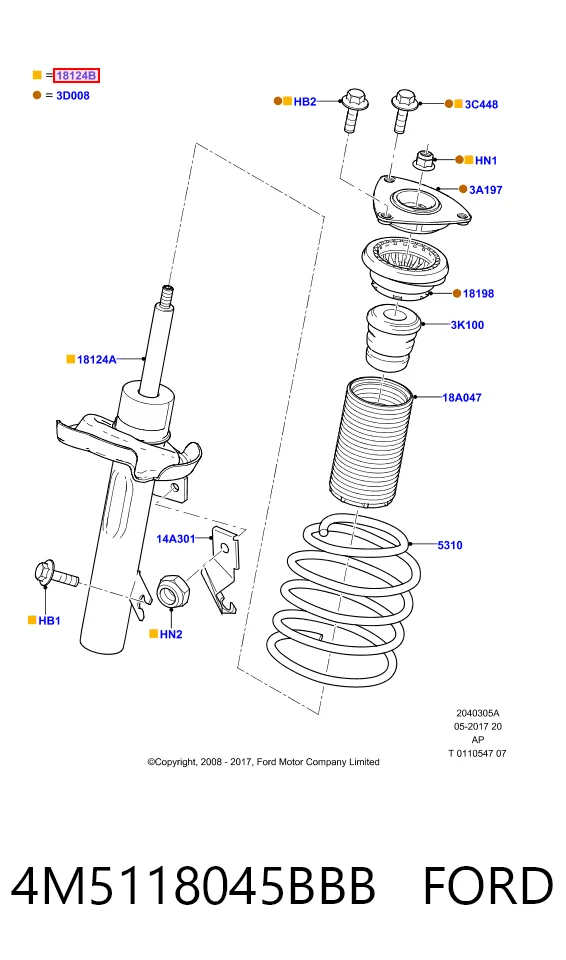 = 18124B
= 3D008

HB2
3C448
HN1
3A197
18198
3K100
18124A
18A047
14A301
5310
HB1
HN2

2040305A
05-2017 20
AP
T 0110547 07

©Copyright, 2008 - 2017, Ford Motor Company Limited

4M5118045BBB FORD