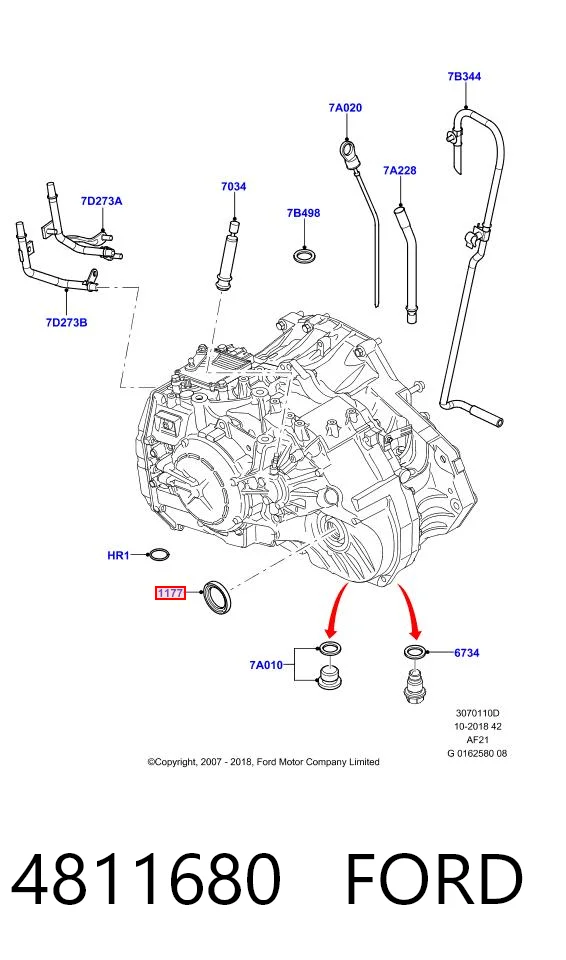 7B344

7A020

7A228

7D273A

7034

7B498

7D273B

HR1

1177

7A010

6734

3070110D
10-2018 42
AF21
G 0162580 08

©Copyright, 2007 - 2018, Ford Motor Company Limited

4811680 FORD