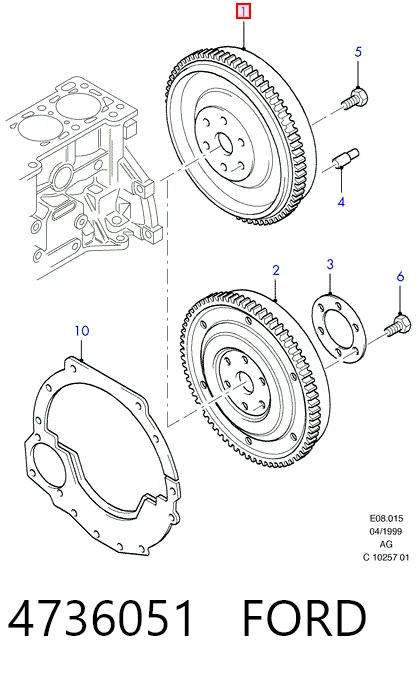 1
5
4
2
3
6
10
E08.015
04/1999
AG
C 10257 01
4736051 FORD