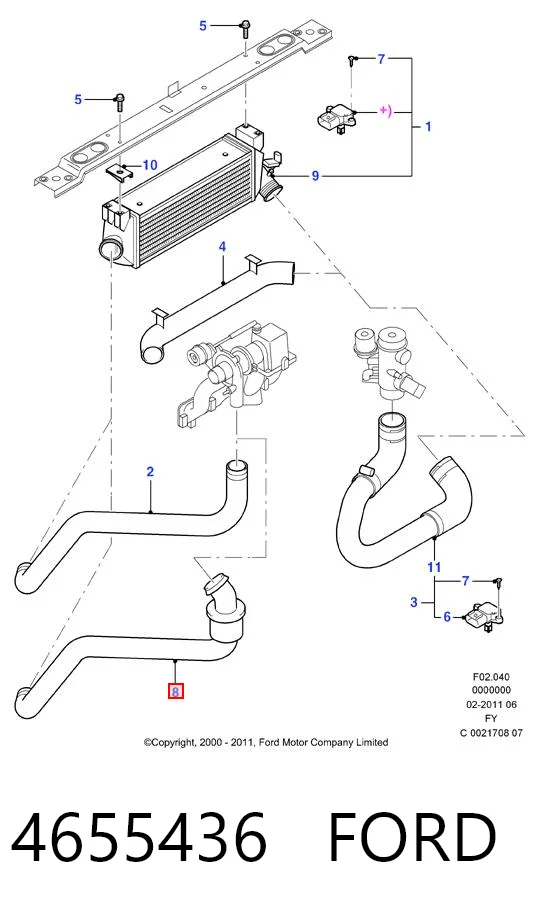 5
7
5
+)
1
10
9
4
2
11
7
3
6
8

F02.040
0000000
02-2011 06
FY
C 0021708 07

©Copyright, 2000 - 2011, Ford Motor Company Limited

4655436 FORD